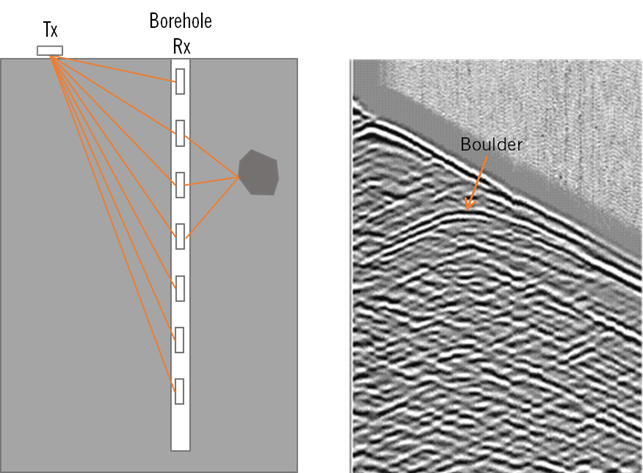 Tx

Borehole
Rx

Boulder